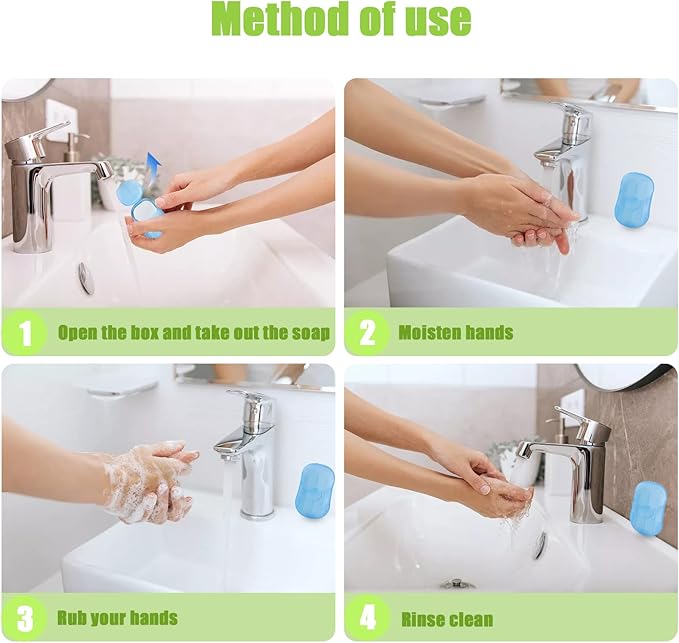 Method of use

1 Open the box and take out the soap

2 Moisten hands

3 Rub your hands

4 Rinse clean