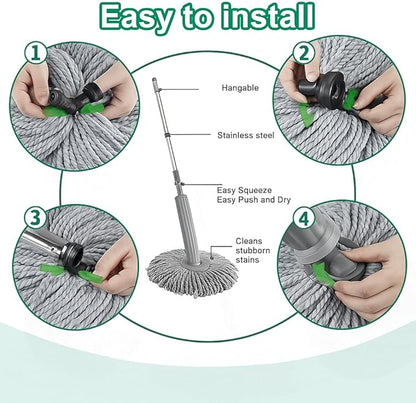 Easy to install

1

2

Hangable

Stainless steel

Easy Squeeze
Easy Push and Dry

3

4

Cleans stubborn stains